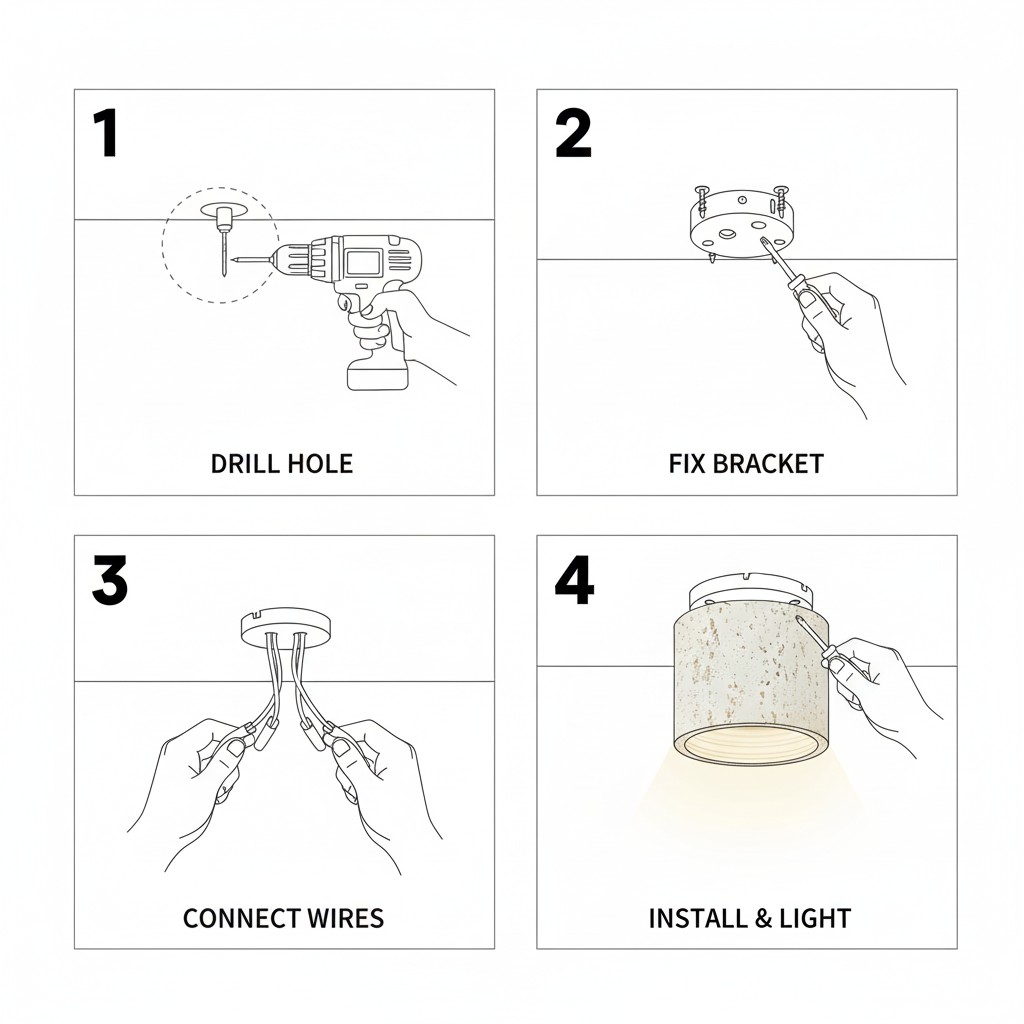 1

DRILL HOLE

2

FIX BRACKET

3

CONNECT WIRES

4

INSTALL & LIGHT